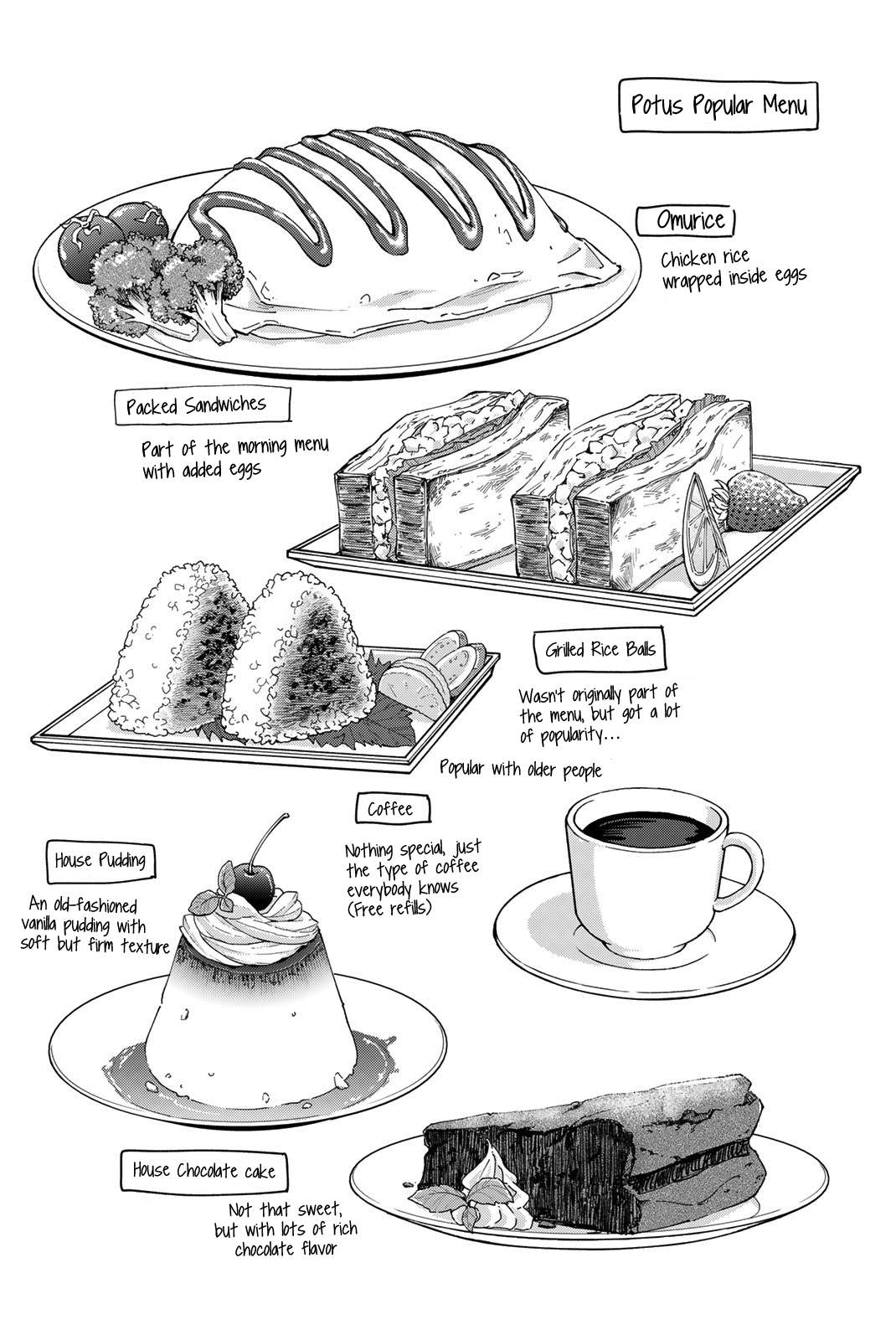 Potus Popular Menu

Omurice

Chicken rice wrapped inside eggs

Packed Sandwiches

Part of the morning menu with added eggs

Grilled Rice Balls

Wasn't originally part of the menu, but got a lot of popularity...

Popular with older people

Coffee

Nothing special, just the type of coffee everybody knows (Free refills)

House Pudding

An old-fashioned vanilla pudding with soft but firm texture

House Chocolate cake

Not that sweet, but with lots of rich chocolate flavor