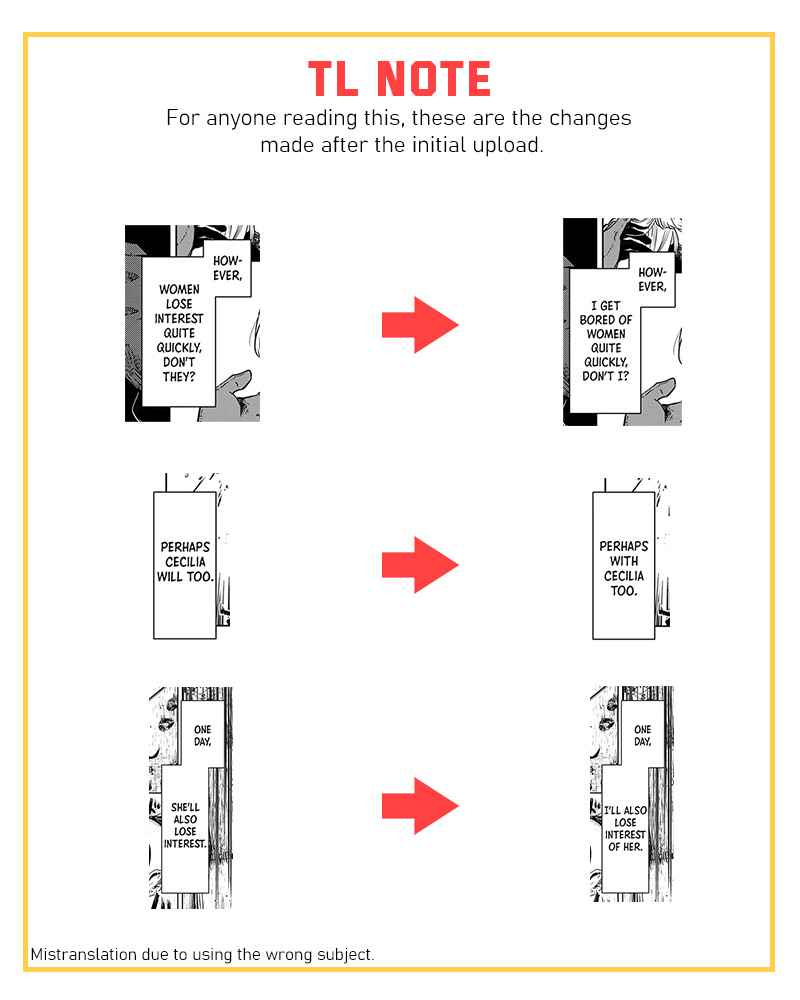 TL NOTE

For anyone reading this, these are the changes made after the initial upload.

HOWEVER,

WOMEN LOSE INTEREST QUITE QUICKLY, DON'T THEY?

HOWEVER,

I GET BORED OF WOMEN QUITE QUICKLY, DON'T I?

PERHAPS CECILIA WILL TOO.

PERHAPS WITH CECILIA TOO.

ONE DAY,

SHE'LL ALSO LOSE INTEREST.

ONE DAY,

I'LL ALSO LOSE INTEREST OF HER.

Mistranslation due to using the wrong subject.