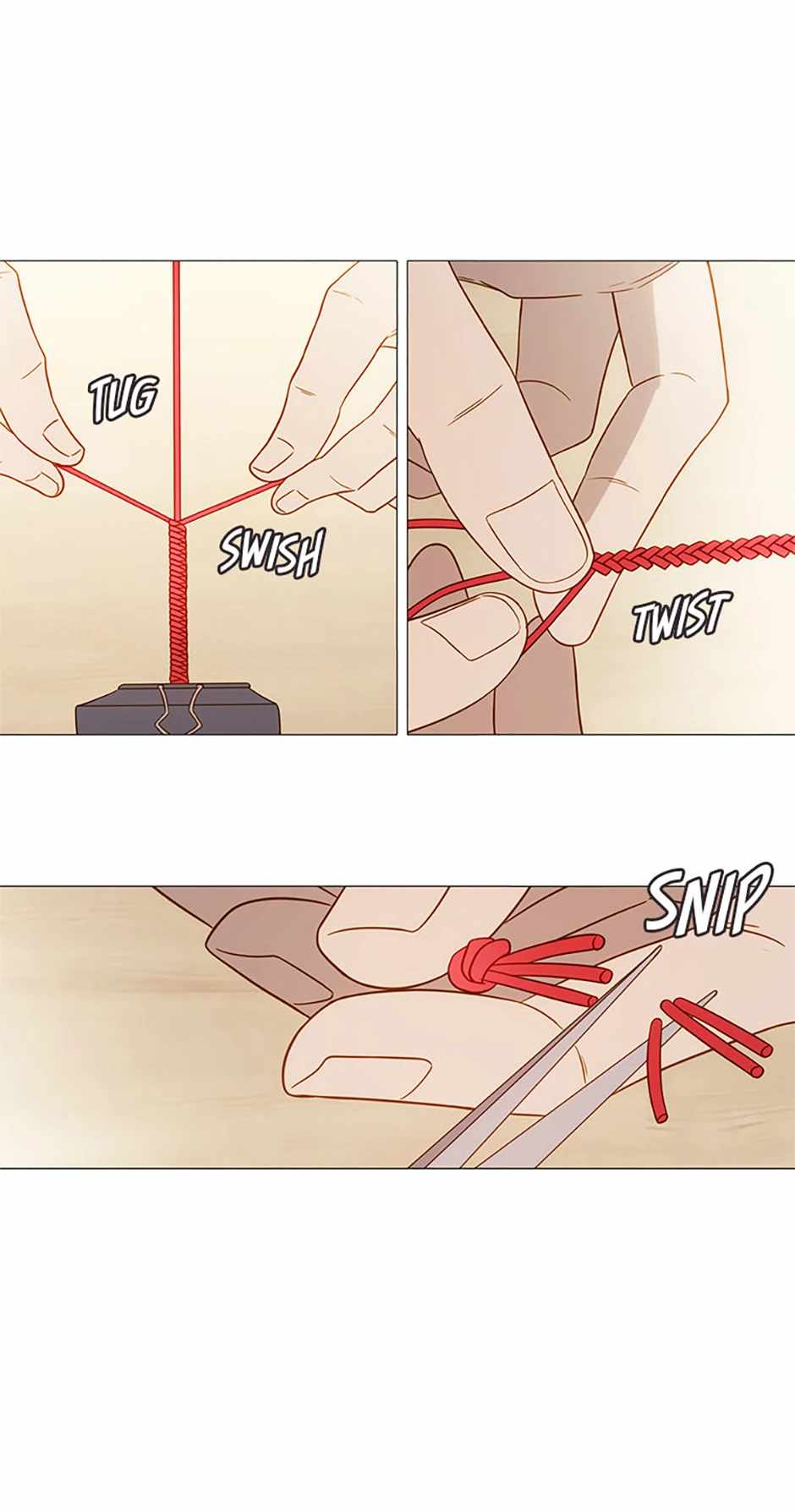 TUG

SWISH

TWIST

SNIP