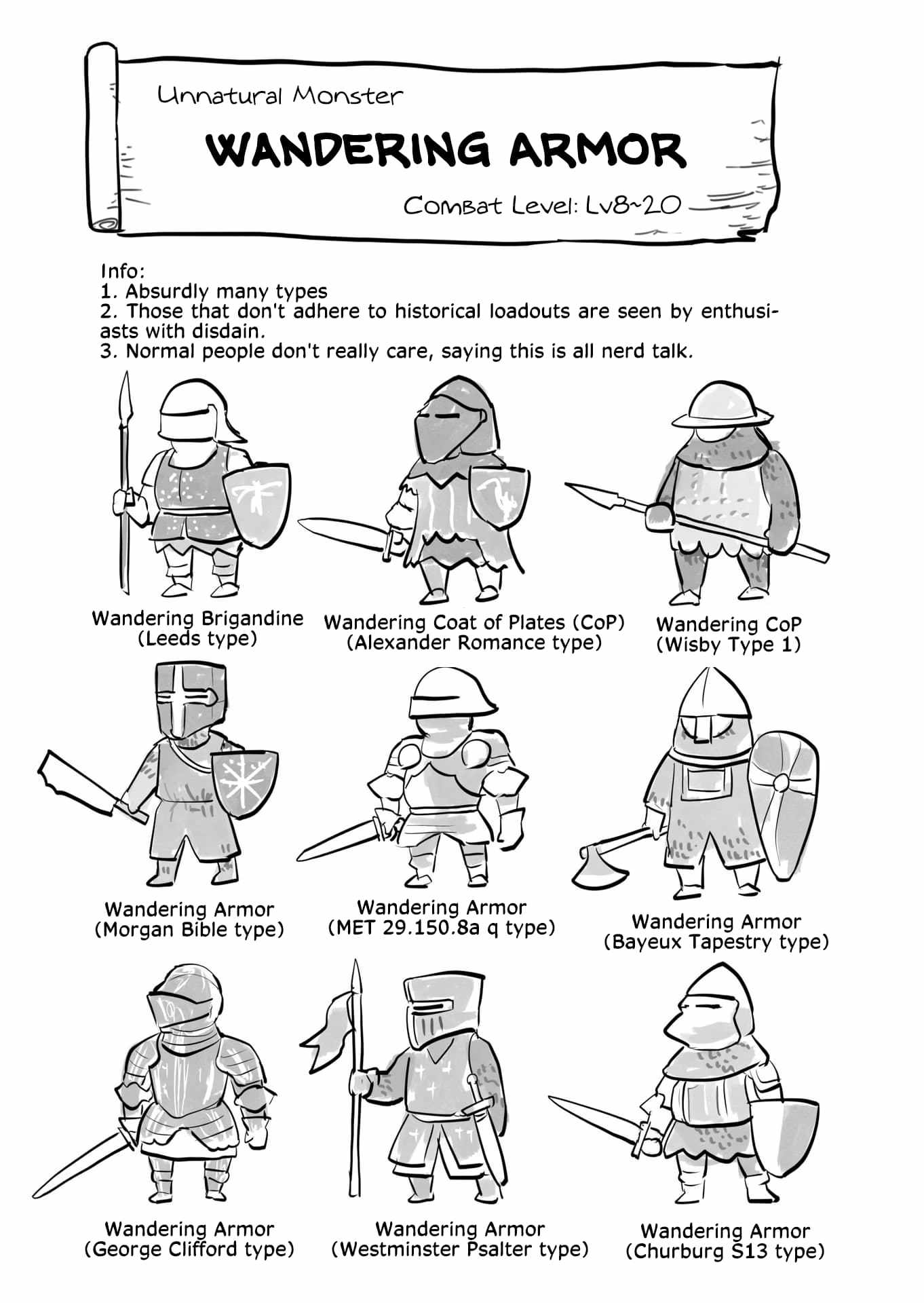 Unnatural Monster

WANDERING ARMOR

Combat Level: Lv8~20

Info:
1. Absurdly many types
2. Those that don't adhere to historical loadouts are seen by enthusiasts with disdain.
3. Normal people don't really care, saying this is all nerd talk.

Wandering Brigandine (Leeds type)

Wandering Coat of Plates (CoP) (Alexander Romance type)

Wandering CoP (Wisby Type 1)

Wandering Armor (Morgan Bible type)

Wandering Armor (MET 29.150.8a q type)

Wandering Armor (Bayeux Tapestry type)

Wandering Armor (George Clifford type)

Wandering Armor (Westminster Psalter type)

Wandering Armor (Churburg S13 type)