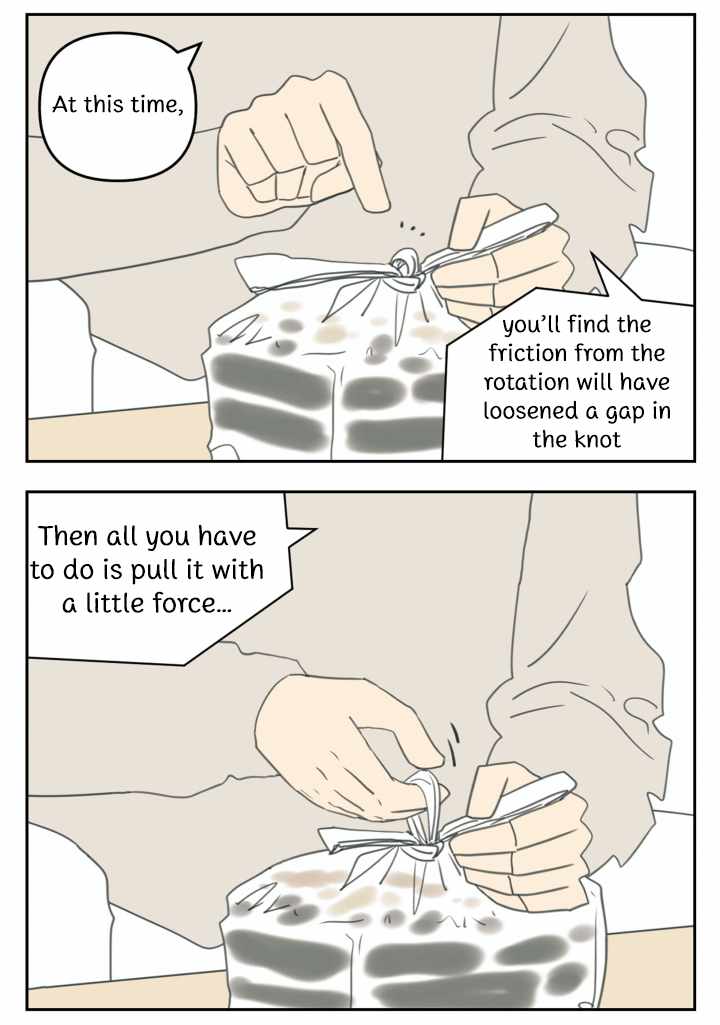 At this time,

you'll find the friction from the rotation will have loosened a gap in the knot

Then all you have to do is pull it with a little force...