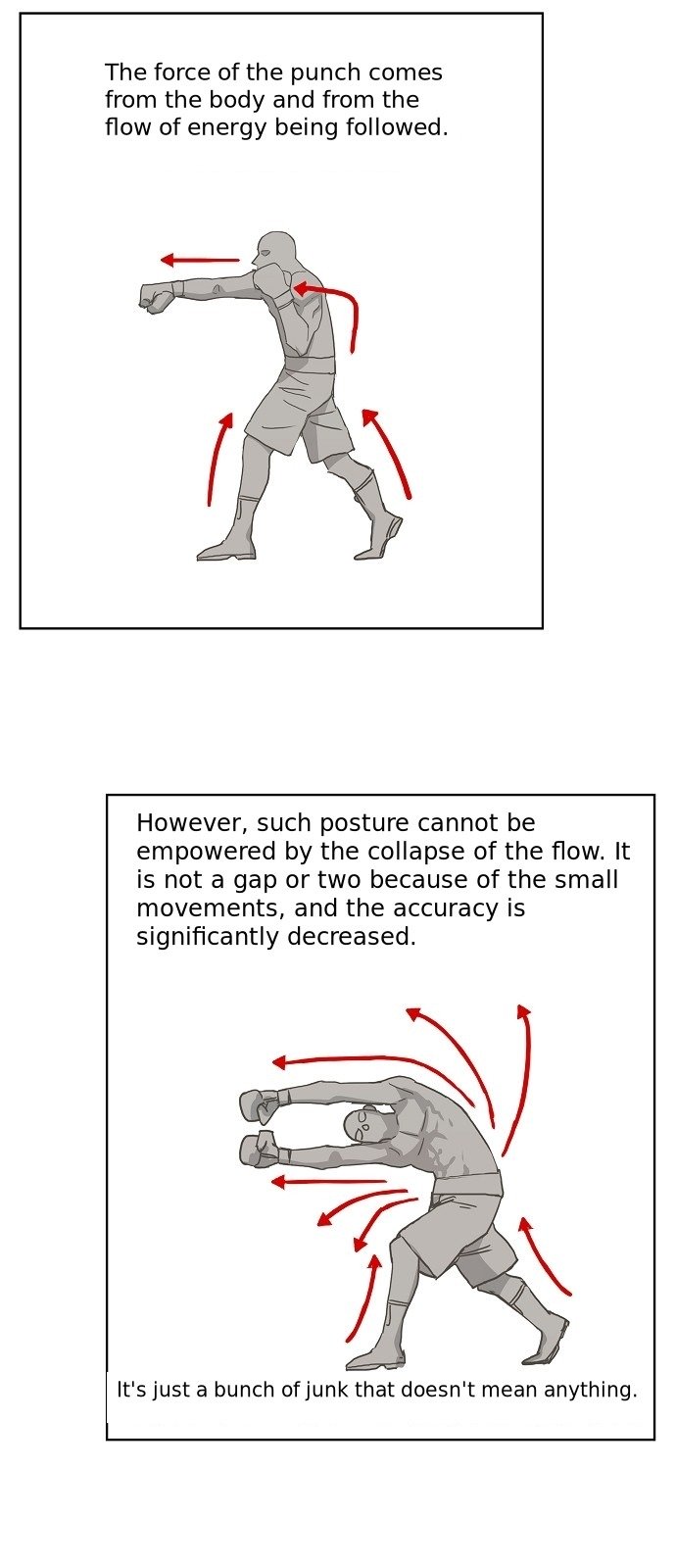 The force of the punch comes from the body and from the flow of energy being followed.

However, such posture cannot be empowered by the collapse of the flow. It is not a gap or two because of the small movements, and the accuracy is significantly decreased.

It's just a bunch of junk that doesn't mean anything.